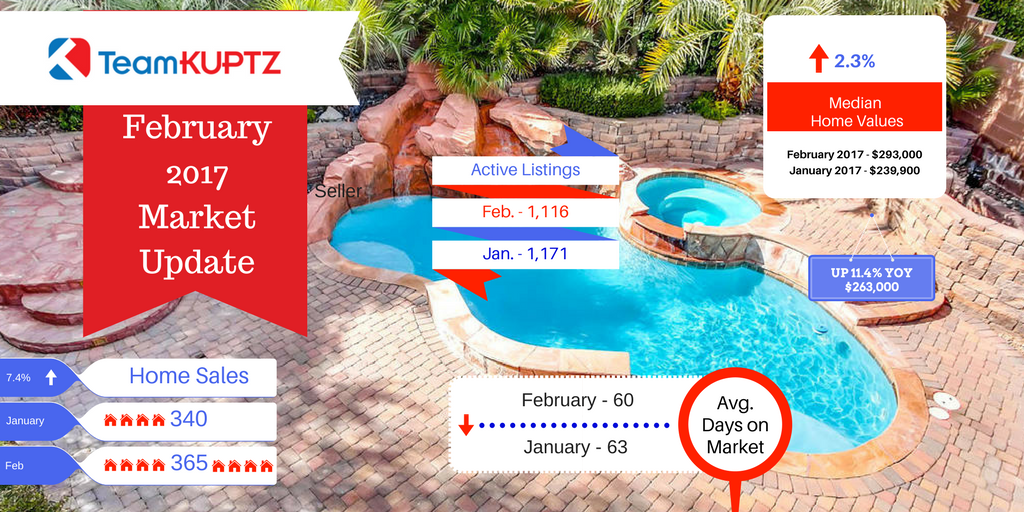 TeamKUPTZ

February 2017 Market Update

Seller

Active Listings

Feb. - 1,116

Jan. - 1,171

2.3%

Median Home Values

February 2017 - $293,000
January 2017 - $239,900

UP 11.4% YOY
$263,000

7.4%

Home Sales

January 340

Feb 365

February - 60

January - 63

Avg. Days on Market